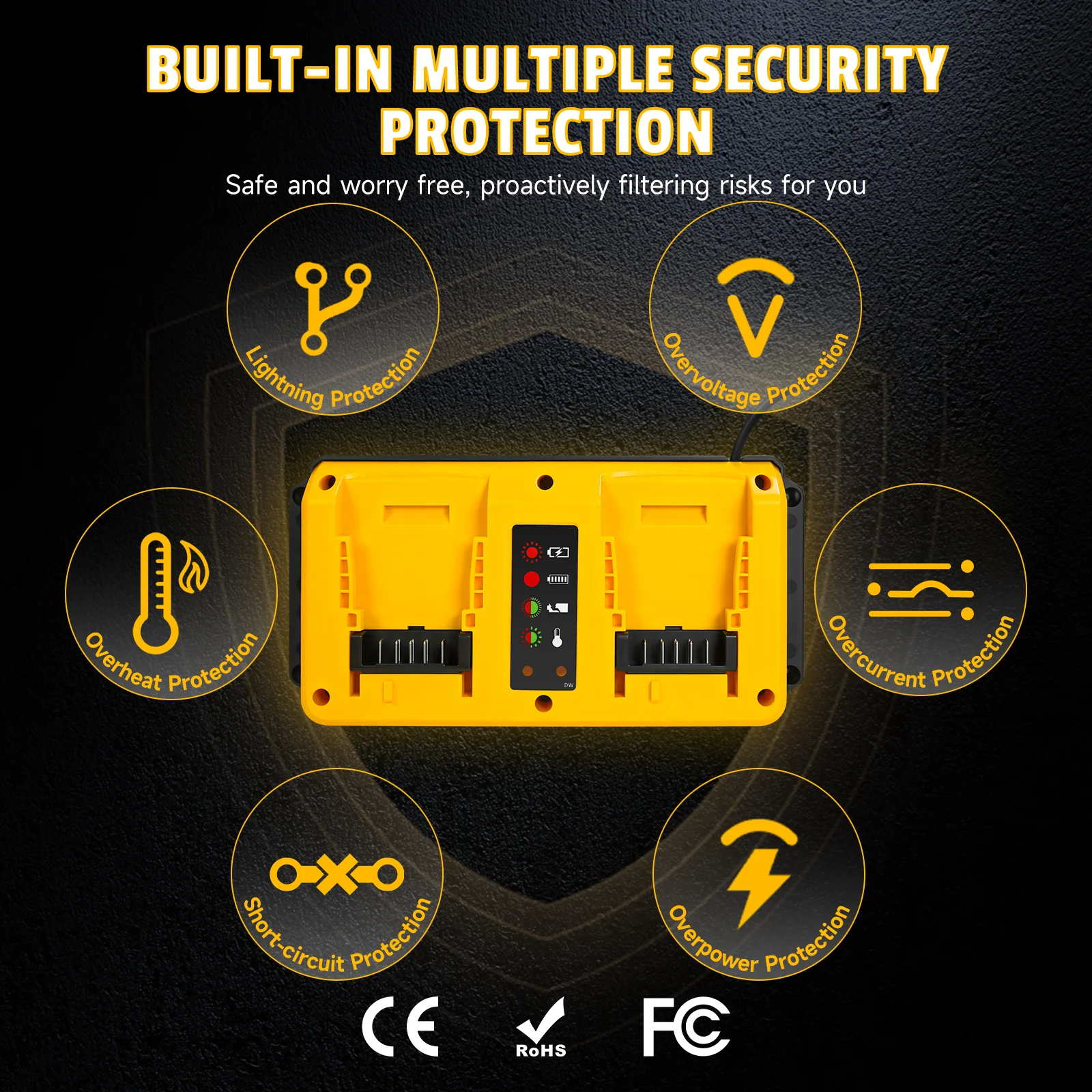 BUILT-IN MULTIPLE SECURITY PROTECTION

Safe and worry free, proactively filtering risks for you

Lightning Protection

Overvoltage Protection

Overheat Protection

DW

Overcurrent Protection

Short-circuit Protection

Overpower Protection

CE

RoHS

FC